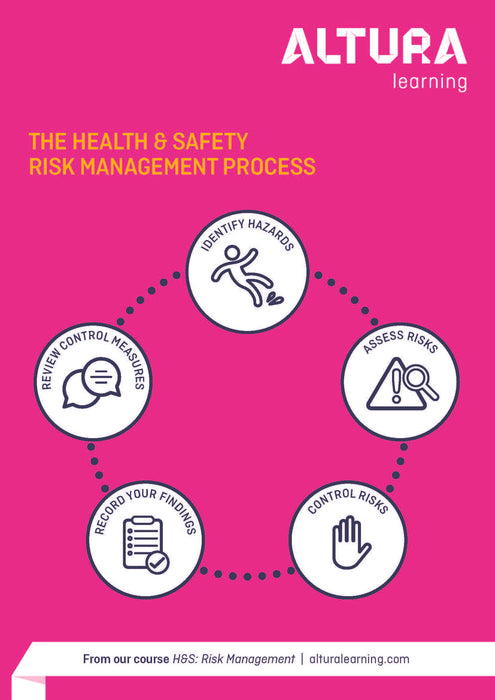 ALTURA
learning

THE HEALTH & SAFETY
RISK MANAGEMENT PROCESS

IDENTIFY HAZARDS

ASSESS RISKS

CONTROL RISKS

RECORD YOUR FINDINGS

REVIEW CONTROL MEASURES

From our course H&S: Risk Management | alturalearning.com