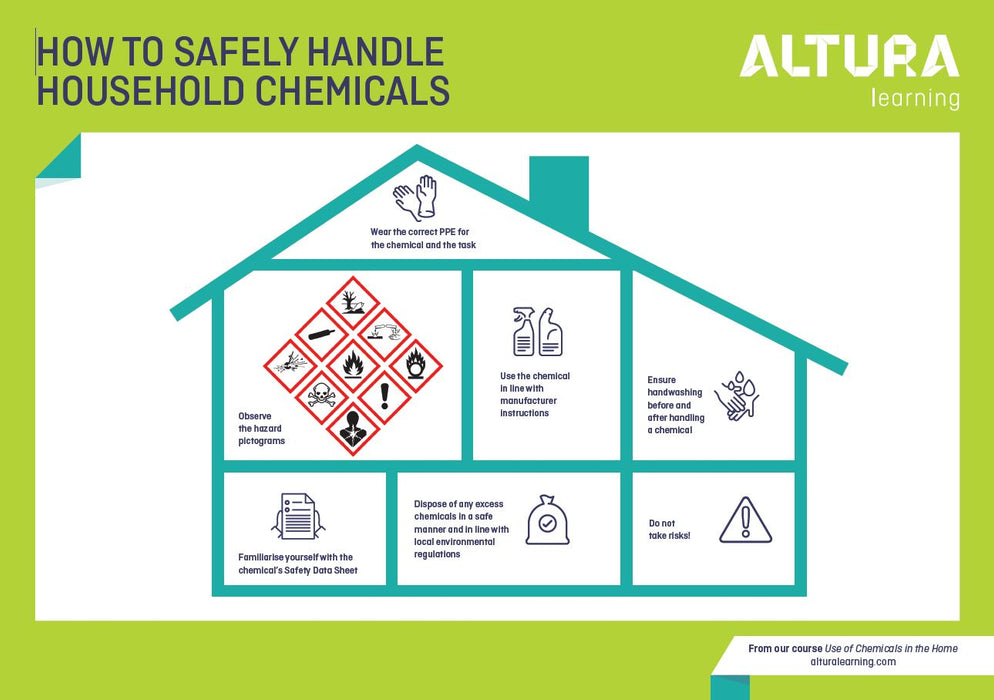 HOW TO SAFELY HANDLE HOUSEHOLD CHEMICALS

ALTURA
learning

Wear the correct PPE for the chemical and the task

Observe the hazard pictograms

Use the chemical in line with manufacturer instructions

Ensure handwashing before and after handling a chemical

Familiarise yourself with the chemical's Safety Data Sheet

Dispose of any excess chemicals in a safe manner and in line with local environmental regulations

Do not take risks!

From our course Use of Chemicals in the Home
alturalearning.com