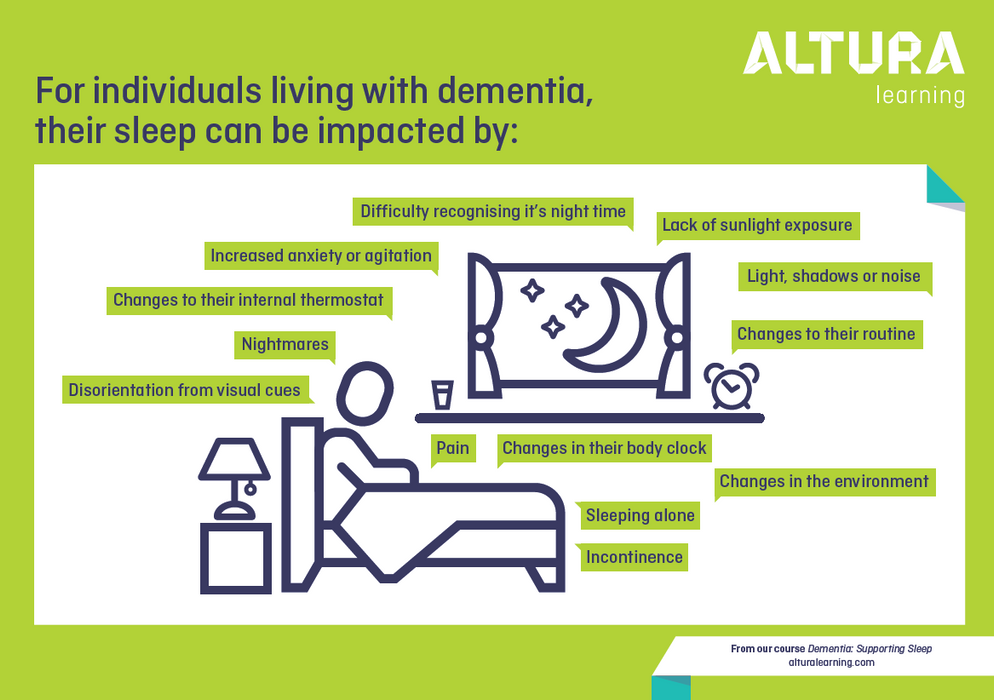 ALTURA
learning

For individuals living with dementia, their sleep can be impacted by:

Difficulty recognising it's night time

Lack of sunlight exposure

Increased anxiety or agitation

Light, shadows or noise

Changes to their internal thermostat

Changes to their routine

Nightmares

Disorientation from visual cues

Pain

Changes in their body clock

Changes in the environment

Sleeping alone

Incontinence

From our course Dementia: Supporting Sleep
alturalearning.com